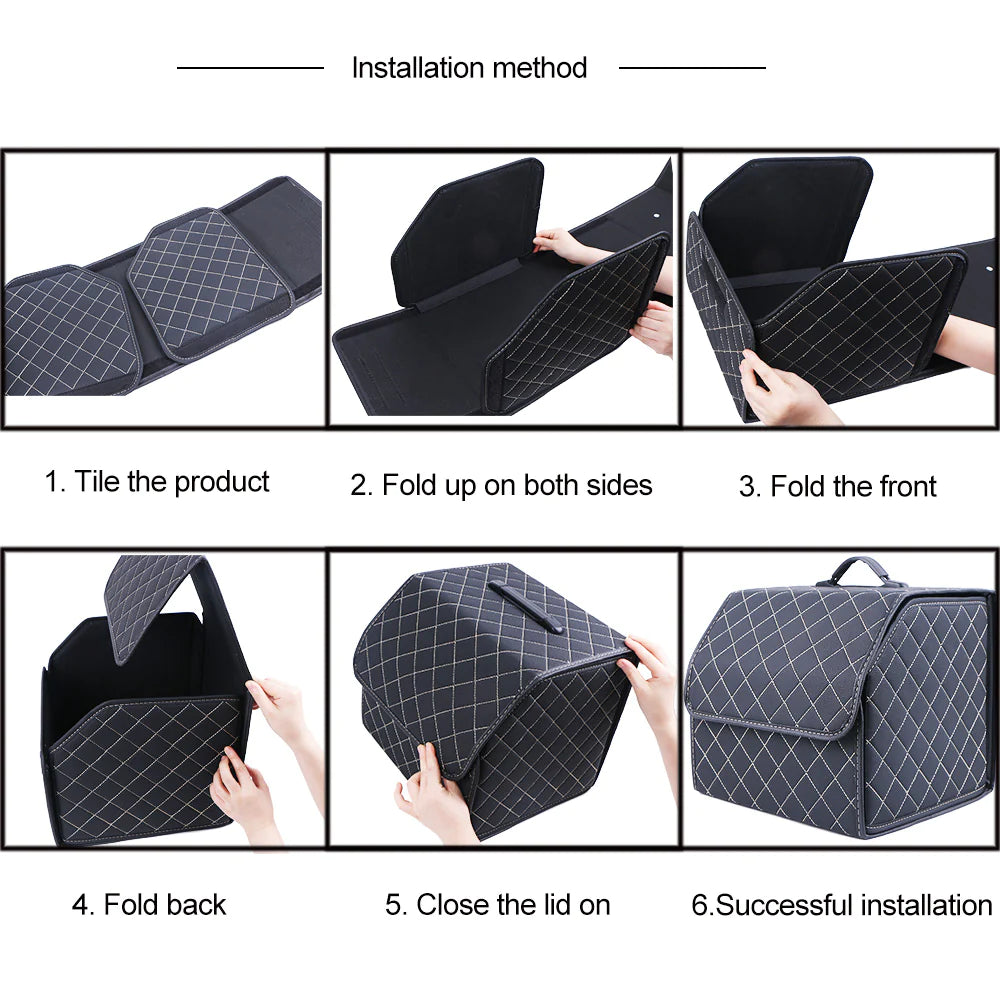 Installation method

1. Tile the product

2. Fold up on both sides

3. Fold the front

4. Fold back

5. Close the lid on

6.Successful installation